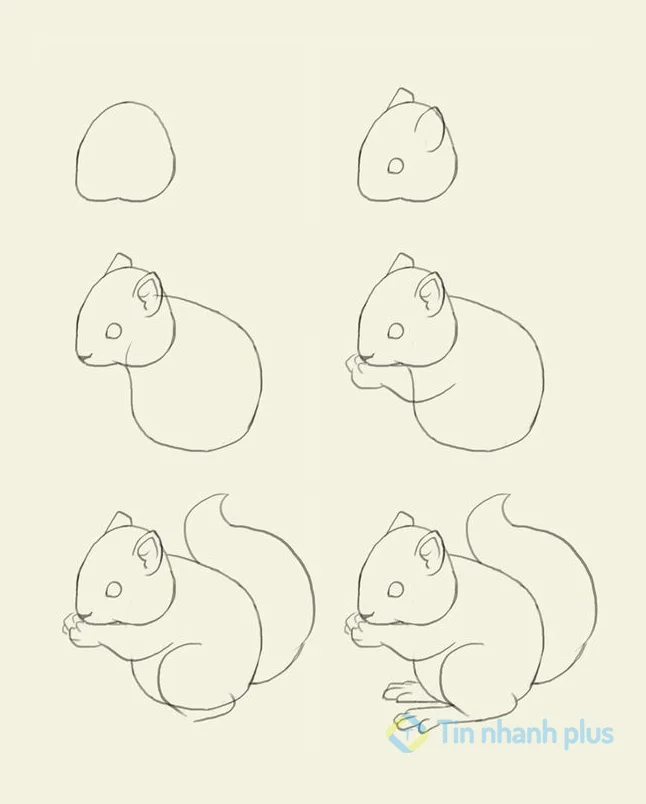 Tin nhanh plus